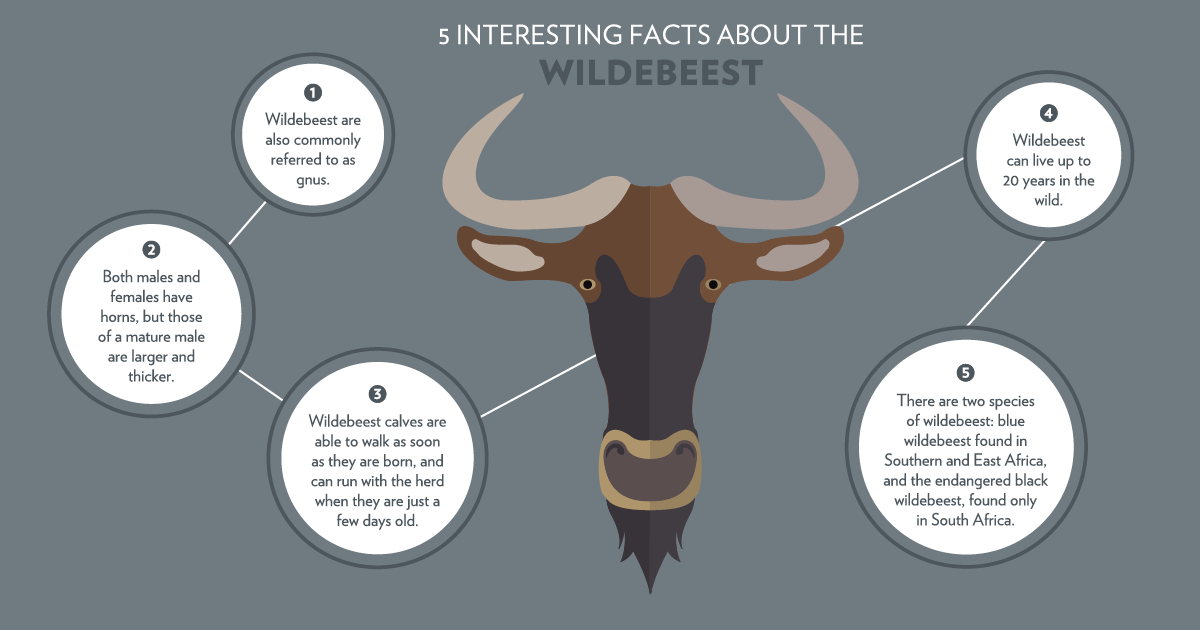 5 INTERESTING FACTS ABOUT THE
WILDEBEEST

1
Wildebeest are also commonly referred to as gnus.

2
Both males and females have horns, but those of a mature male are larger and thicker.

3
Wildebeest calves are able to walk as soon as they are born, and can run with the herd when they are just a few days old.

4
Wildebeest can live up to 20 years in the wild.

5
There are two species of wildebeest: blue wildebeest found in Southern and East Africa, and the endangered black wildebeest, found only in South Africa.